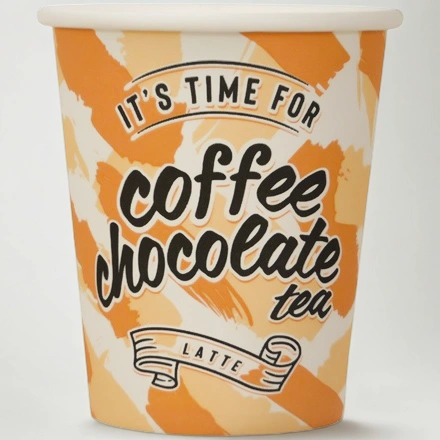 IT'S TIME FOR
coffee
chocolate
tea
LATTE