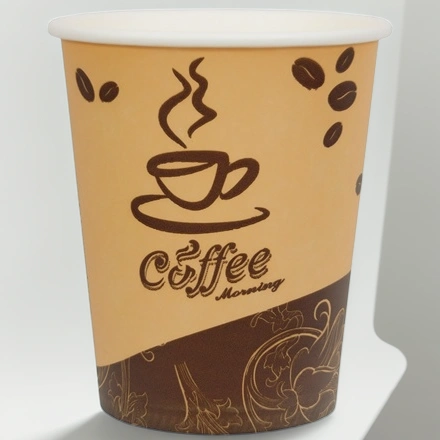 Coffee
Morning