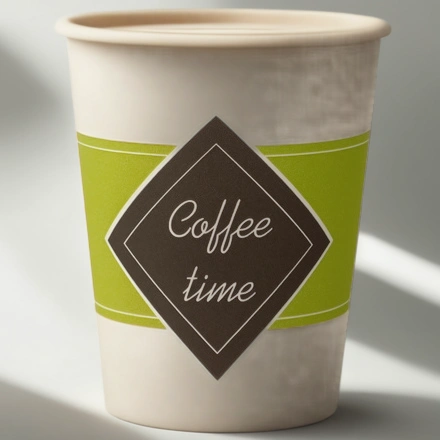 Coffee time