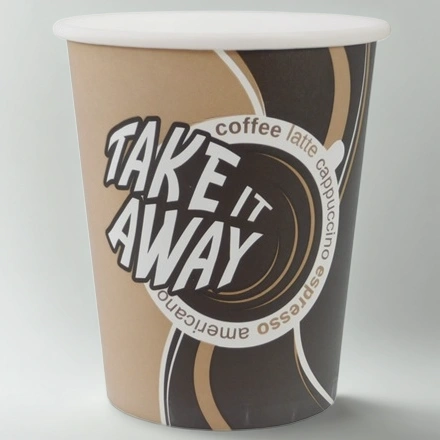 TAKE IT AWAY

coffee latte cappuccino espresso americano