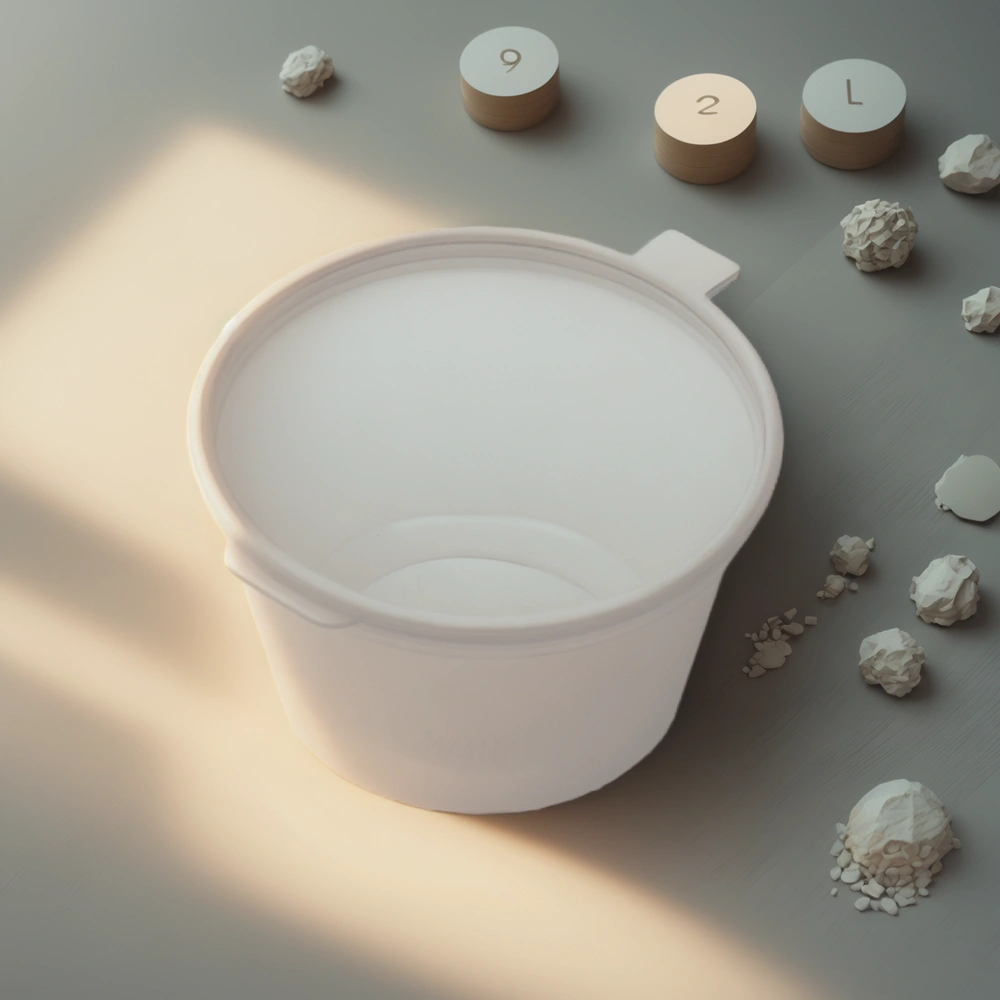 9

2

L