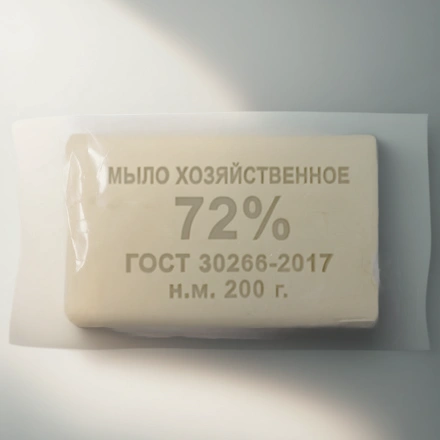 МЫЛО ХОЗЯЙСТВЕННОЕ
72%
ГОСТ 30266-2017
н.м. 200 г.