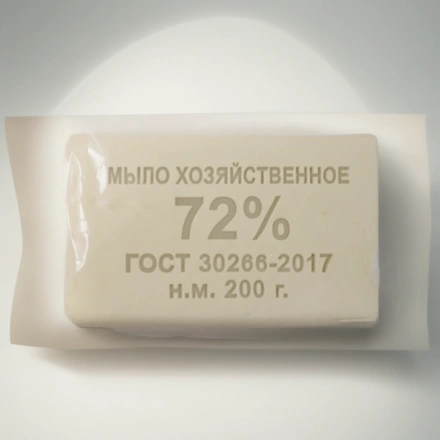 МЫЛО ХОЗЯЙСТВЕННОЕ
72%
ГОСТ 30266-2017
н.м. 200 г.