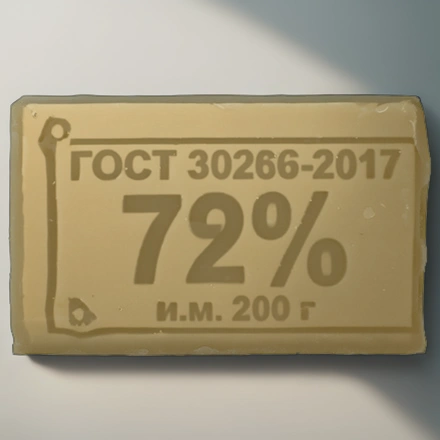 ГОСТ 30266-2017
72%
и.м. 200 г