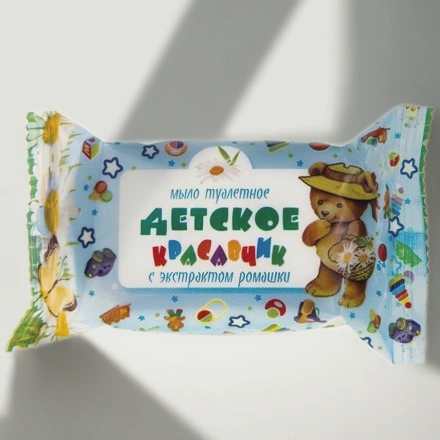 мыло туалетное
ДЕТСКОЕ
КРАСАВЧИК
с экстрактом ромашки