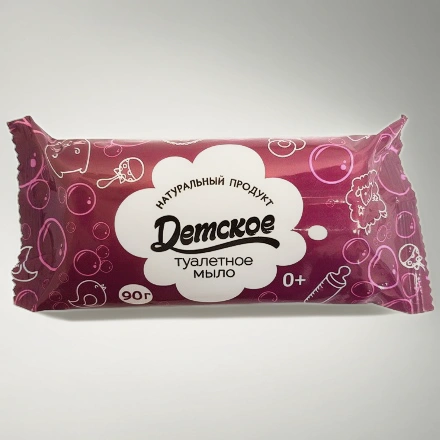 НАТУРАЛЬНЫЙ ПРОДУКТ

Детское

туалетное мыло

90г

0+