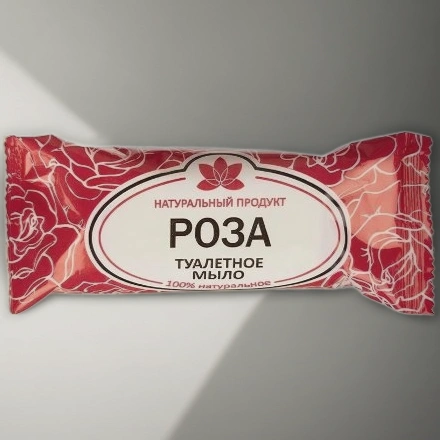 НАТУРАЛЬНЫЙ ПРОДУКТ

РОЗА

ТУАЛЕТНОЕ МЫЛО

100% натуральное