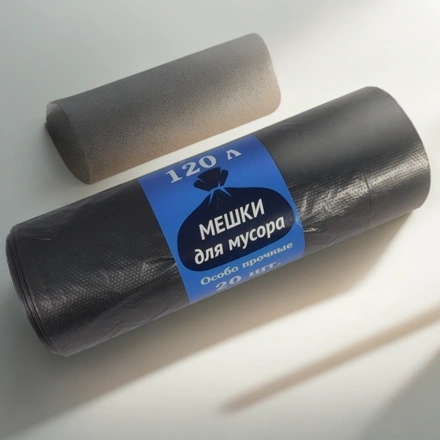 120 л

МЕШКИ
для мусора

Особо прочные
20 шт.