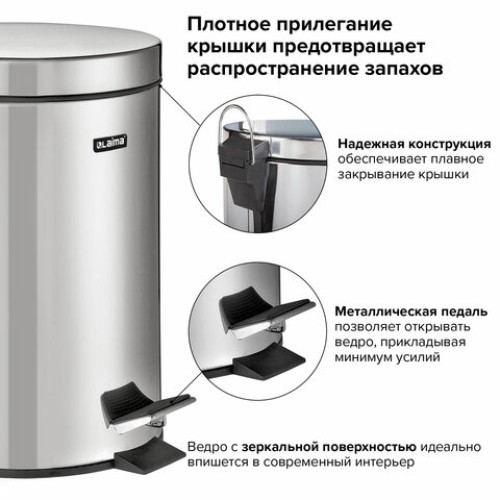 Плотное прилегание крышки предотвращает распространение запахов

Laima

Надежная конструкция обеспечивает плавное закрывание крышки

Металлическая педаль позволяет открывать ведро, прикладывая минимум усилий

Ведро с зеркальной поверхностью идеально впишется в современный интерьер