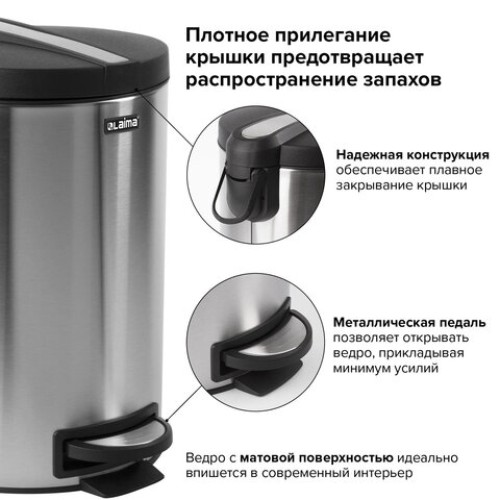 Плотное прилегание крышки предотвращает распространение запахов

Laima

Надежная конструкция обеспечивает плавное закрывание крышки

Металлическая педаль позволяет открывать ведро, прикладывая минимум усилий

Ведро с матовой поверхностью идеально впишется в современный интерьер