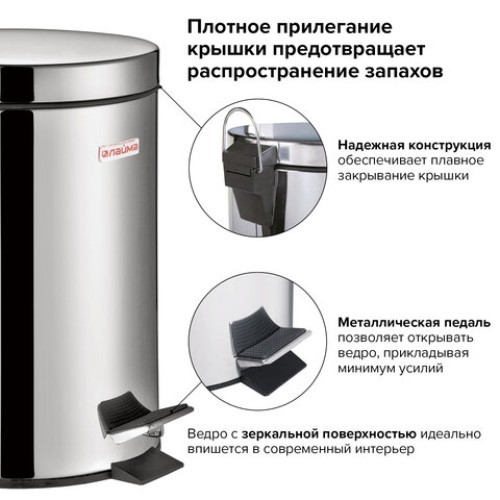 Плотное прилегание крышки предотвращает распространение запахов

лайма

Надежная конструкция обеспечивает плавное закрывание крышки

Металлическая педаль позволяет открывать ведро, прикладывая минимум усилий

Ведро с зеркальной поверхностью идеально впишется в современный интерьер