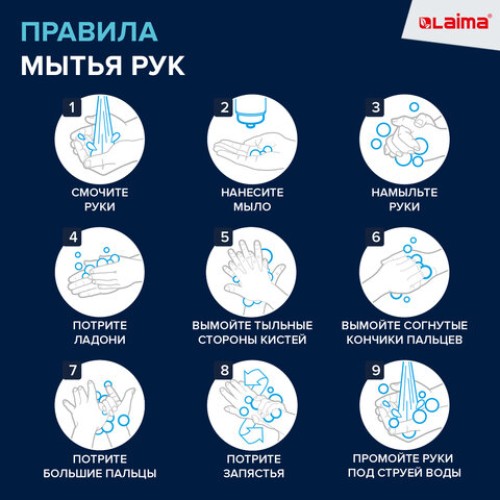 ПРАВИЛА
МЫТЬЯ РУК

Laima®

1
СМОЧИТЕ РУКИ

2
НАНЕСИТЕ МЫЛО

3
НАМЫЛЬТЕ РУКИ

4
ПОТРИТЕ ЛАДОНИ

5
ВЫМОЙТЕ ТЫЛЬНЫЕ СТОРОНЫ КИСТЕЙ

6
ВЫМОЙТЕ СОГНУТЫЕ КОНЧИКИ ПАЛЬЦЕВ

7
ПОТРИТЕ БОЛЬШИЕ ПАЛЬЦЫ

8
ПОТРИТЕ ЗАПЯСТЬЯ

9
ПРОМОЙТЕ РУКИ ПОД СТРУЕЙ ВОДЫ