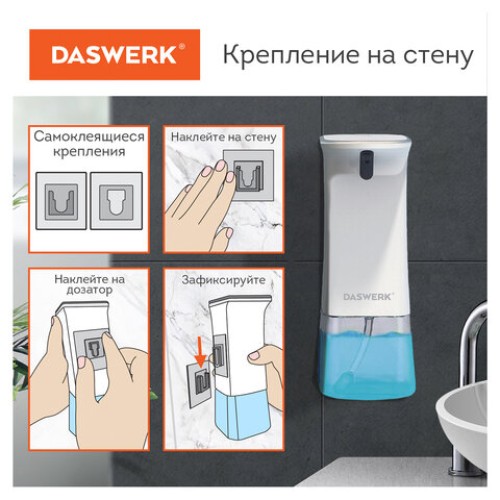 DASWERK®

Крепление на стену

Самоклеящиеся крепления

Наклейте на стену

Наклейте на дозатор

Зафиксируйте

DASWERK®