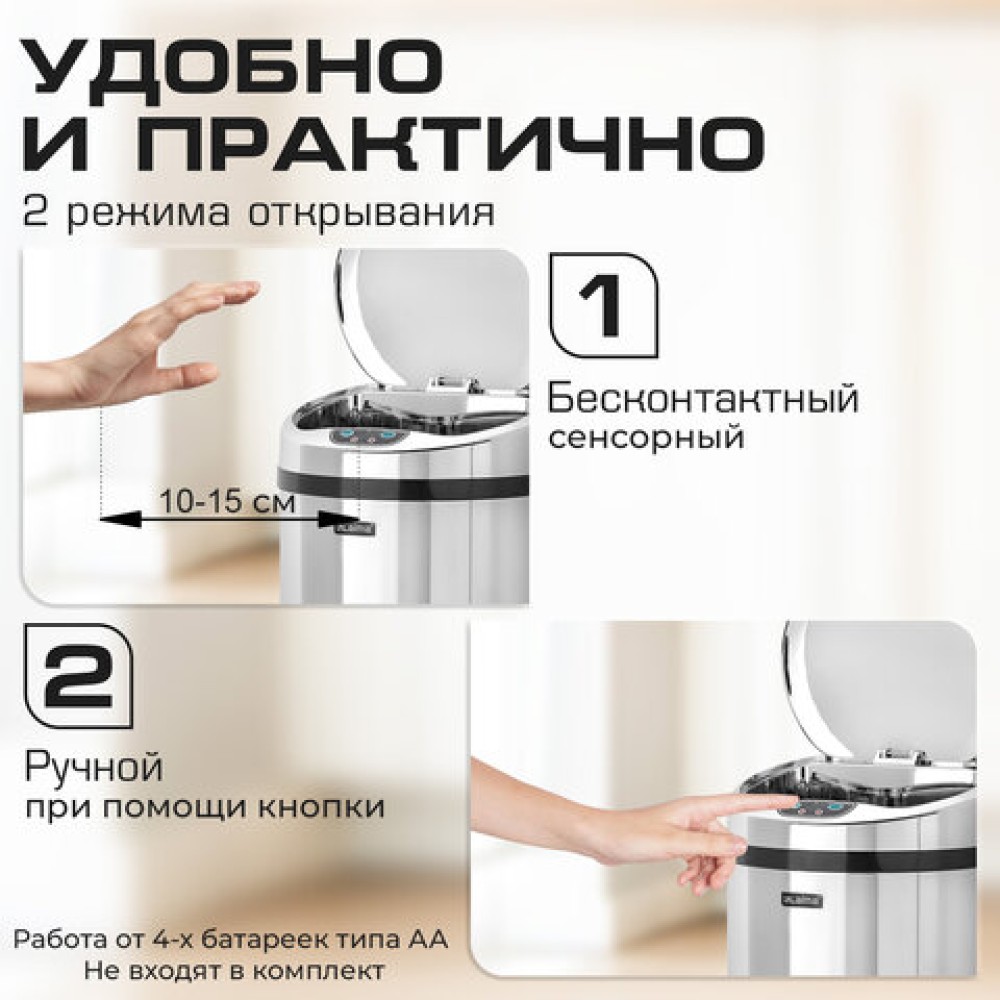 УДОБНО И ПРАКТИЧНО

2 режима открывания

10-15 см

1

Бесконтактный сенсорный

2

Ручной при помощи кнопки

Работа от 4-х батареек типа АА
Не входят в комплект