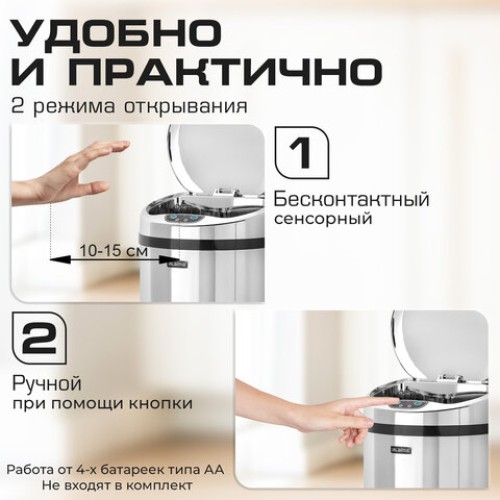 УДОБНО И ПРАКТИЧНО

2 режима открывания

10-15 см

1

Бесконтактный сенсорный

2

Ручной при помощи кнопки

Работа от 4-х батареек типа АА
Не входят в комплект