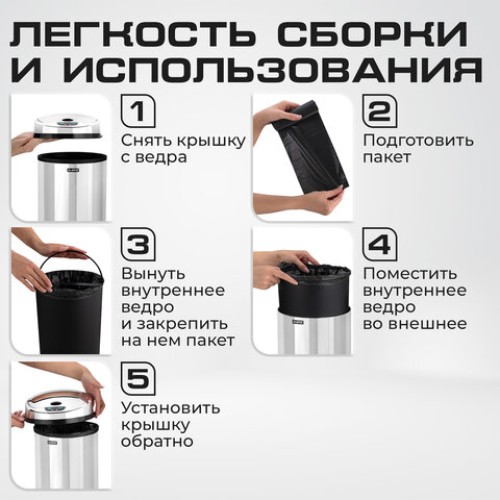 ЛЕГКОСТЬ СБОРКИ И ИСПОЛЬЗОВАНИЯ

1
Снять крышку с ведра

2
Подготовить пакет

3
Вынуть внутреннее ведро и закрепить на нем пакет

4
Поместить внутреннее ведро во внешнее

5
Установить крышку обратно