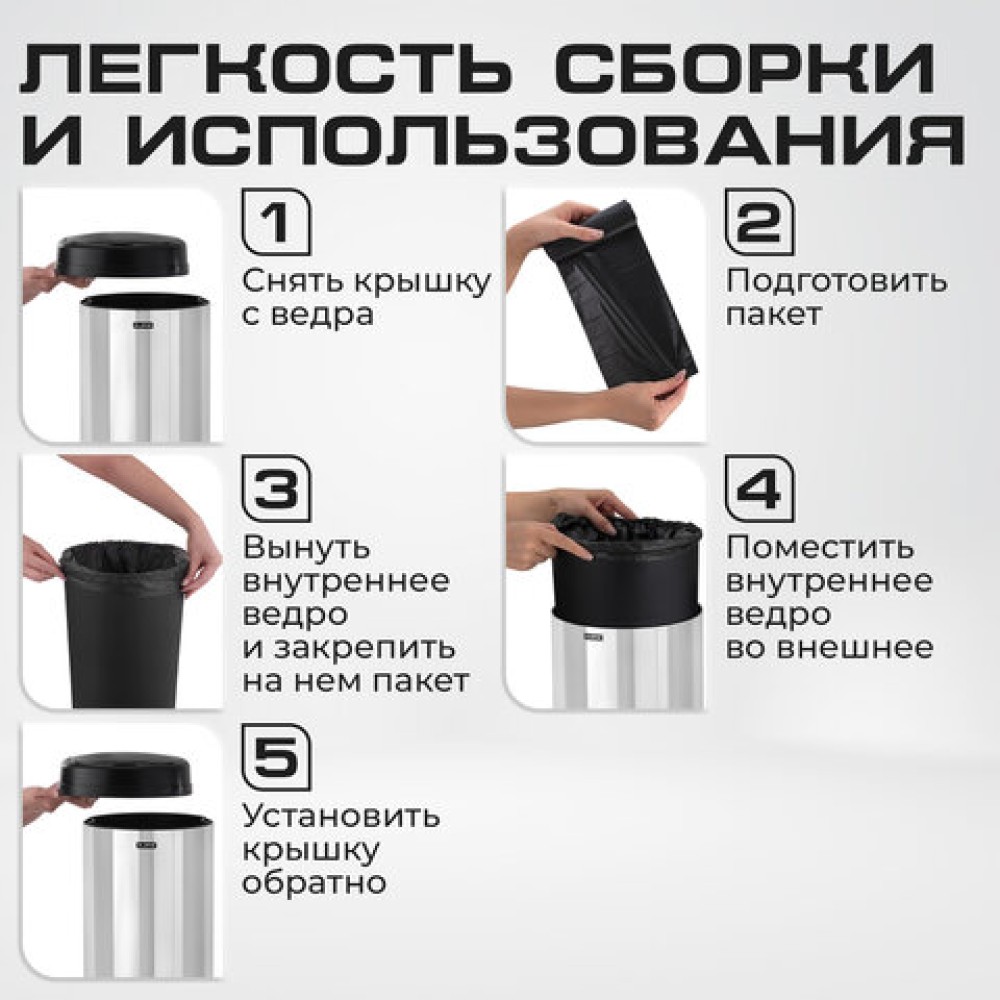 ЛЕГКОСТЬ СБОРКИ И ИСПОЛЬЗОВАНИЯ

1
Снять крышку с ведра

2
Подготовить пакет

3
Вынуть внутреннее ведро и закрепить на нем пакет

4
Поместить внутреннее ведро во внешнее

5
Установить крышку обратно